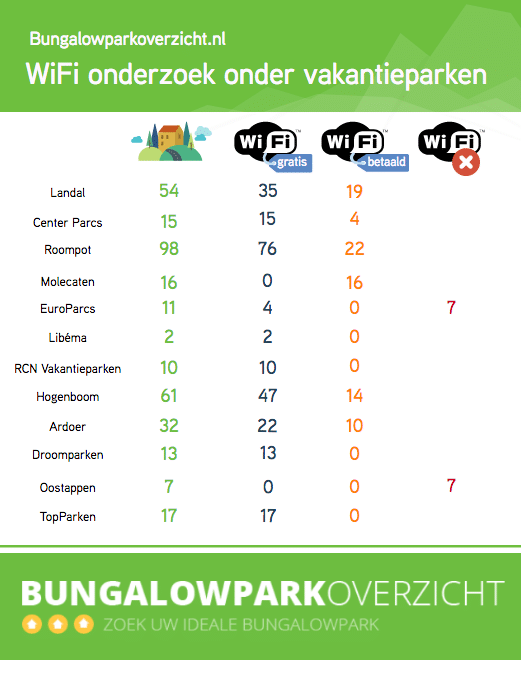 Bungalowparkoverzicht.nl

WiFi onderzoek onder vakantieparken

| | | WiFi gratis | WiFi betaald | WiFi |
|---|---|---|---|---|
| Landal | 54 | 35 | 19 | |
| Center Parcs | 15 | 15 | 4 | |
| Roompot | 98 | 76 | 22 | |
| Molecaten | 16 | 0 | 16 | |
| EuroParcs | 11 | 4 | 0 | 7 |
| Libéma | 2 | 2 | 0 | |
| RCN Vakantieparken | 10 | 10 | 0 | |
| Hogenboom | 61 | 47 | 14 | |
| Ardoer | 32 | 22 | 10 | |
| Droomparken | 13 | 13 | 0 | |
| Oostappen | 7 | 0 | 0 | 7 |
| TopParken | 17 | 17 | 0 | |

BUNGALOWPARKOVERZICHT
ZOEK UW IDEALE BUNGALOWPARK